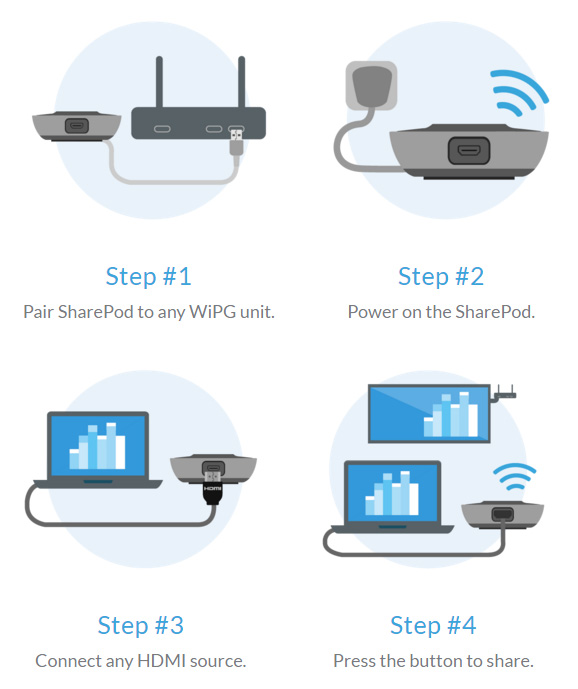 Step #1
Pair SharePod to any WiPG unit.

Step #2
Power on the SharePod.

HDMI

Step #3
Connect any HDMI source.

Step #4
Press the button to share.