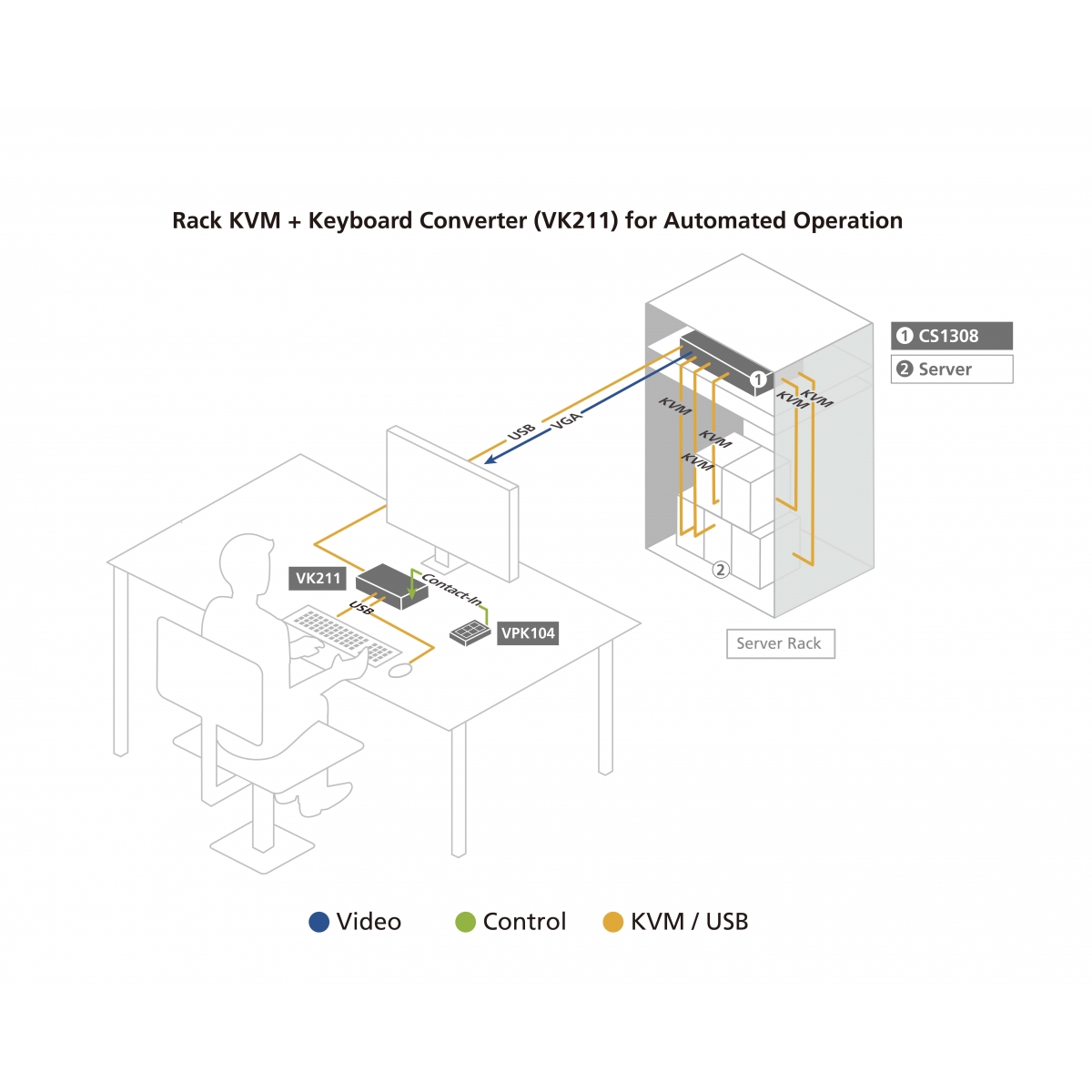 Rack KVM + Keyboard Converter (VK211) for Automated Operation

1 CS1308
2 Server

USB
VGA
KVM
KVM
KVM
KVM
KVM
1
2

VK211
Contact-In
USB
VPK104

Server Rack

Video
Control
KVM / USB