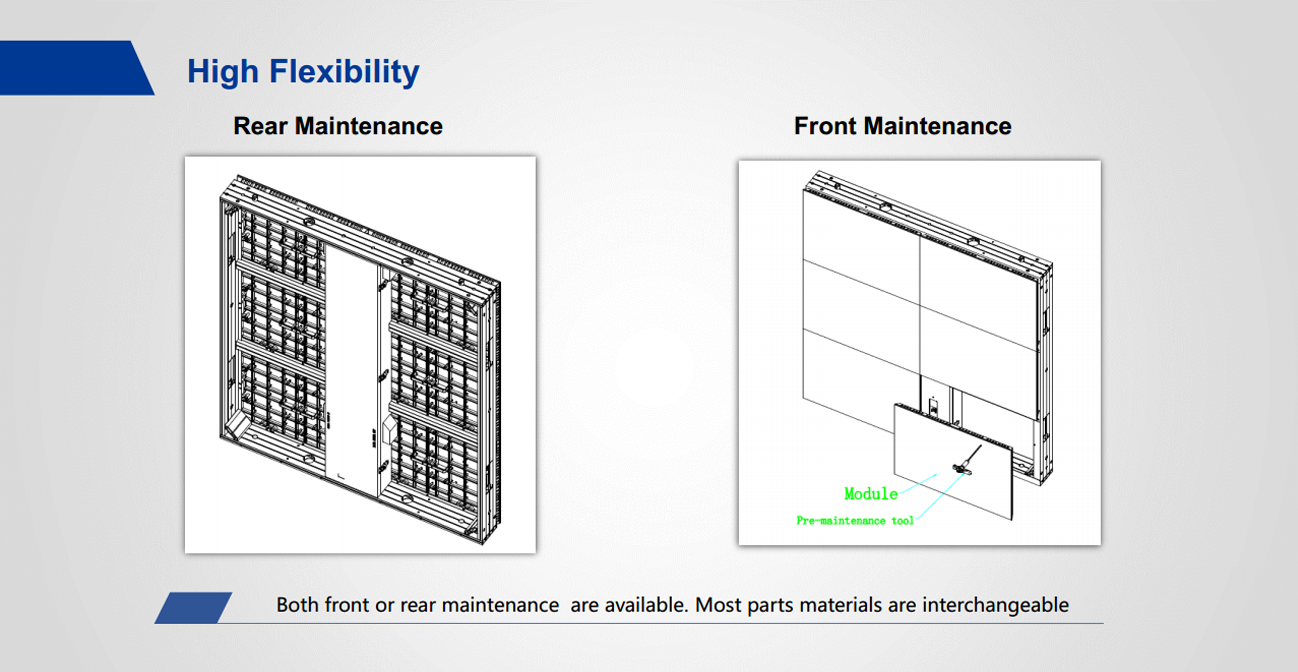 High Flexibility

Rear Maintenance

Front Maintenance

Module

Pre-maintenance tool

Both front or rear maintenance are available. Most parts materials are interchangeable