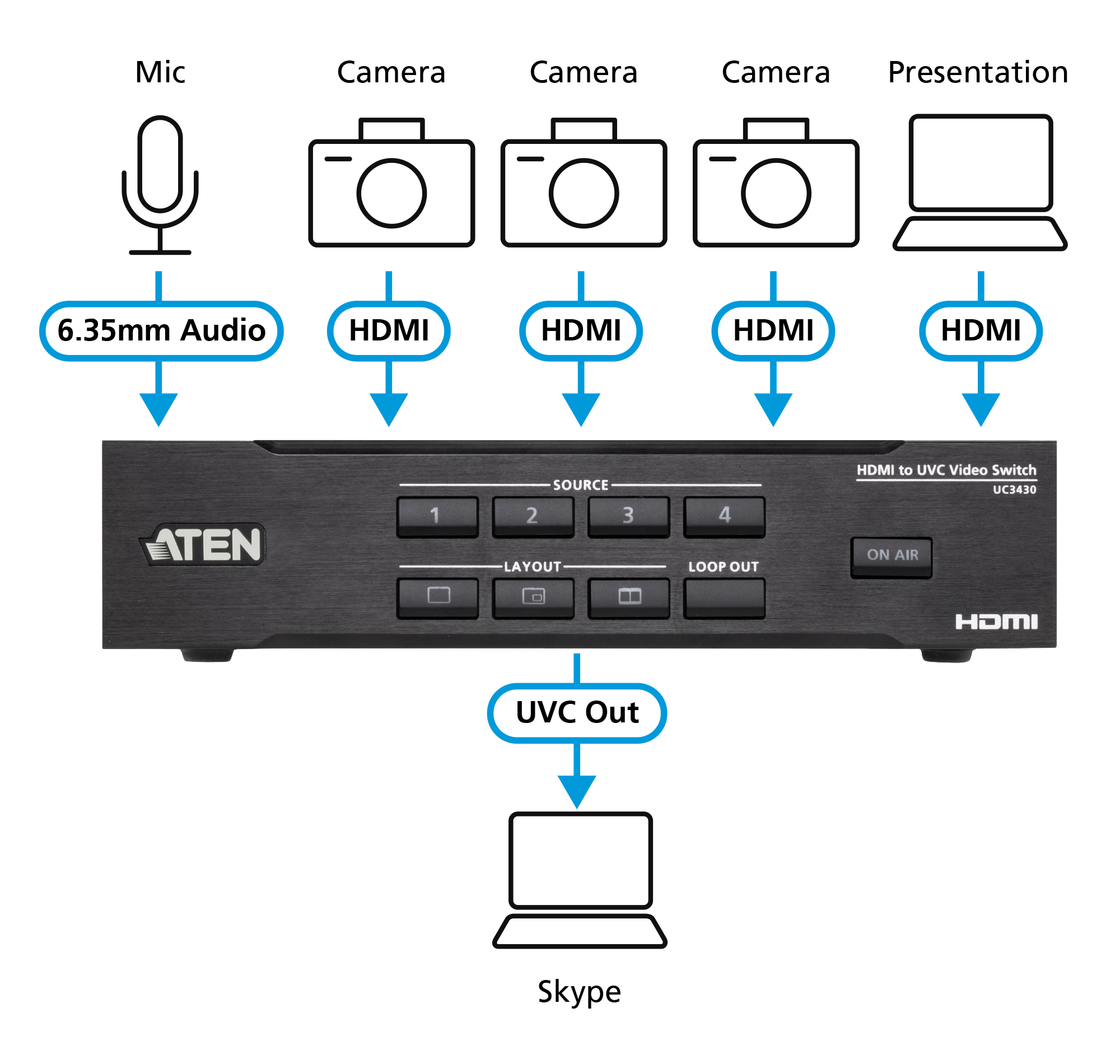 Mic
Camera
Camera
Camera
Presentation

6.35mm Audio
HDMI
HDMI
HDMI
HDMI

ATEN
SOURCE
1
2
3
4
LAYOUT
LOOP OUT
HDMI to UVC Video Switch
UC3430
ON AIR
HDMI

UVC Out

Skype