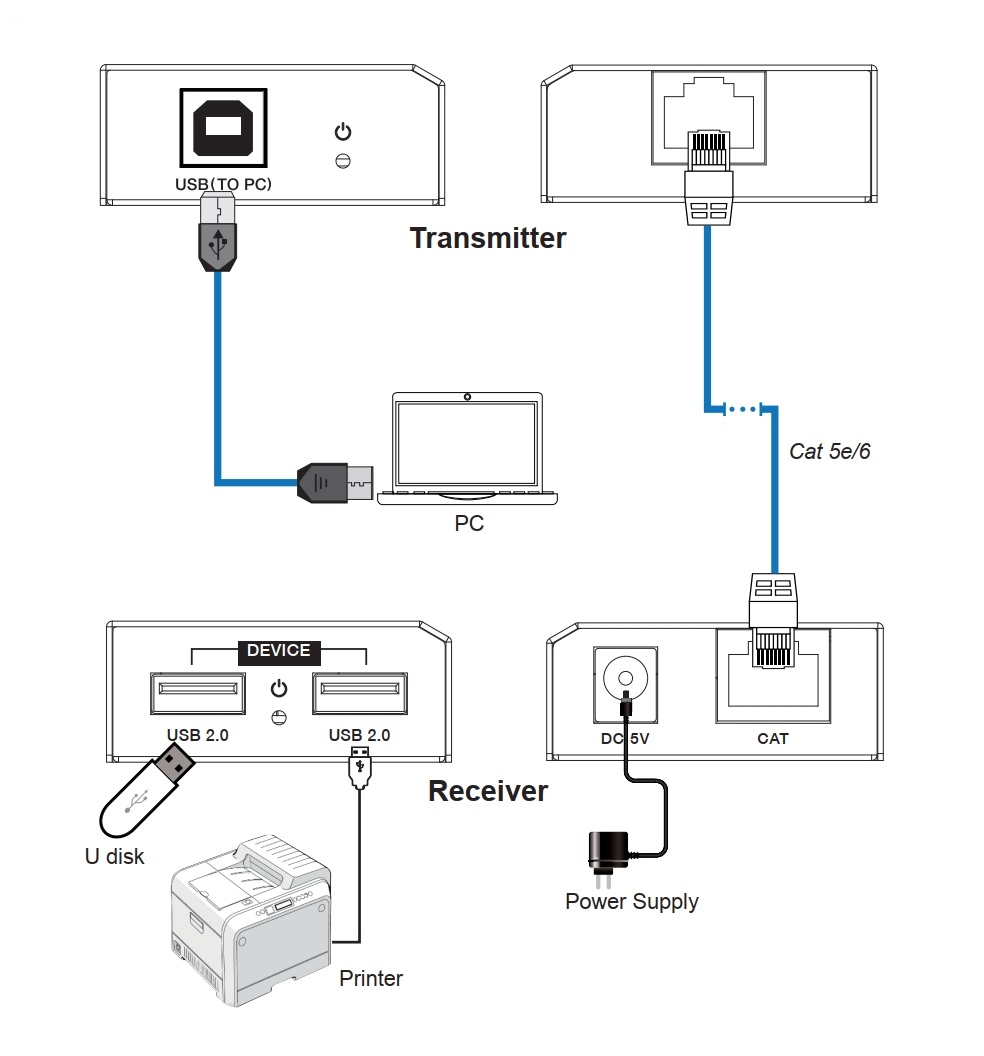 USB(TO PC)

Transmitter

Cat 5e/6

PC

DEVICE

USB 2.0

USB 2.0

DC 5V

CAT

Receiver

U disk

Power Supply

Printer