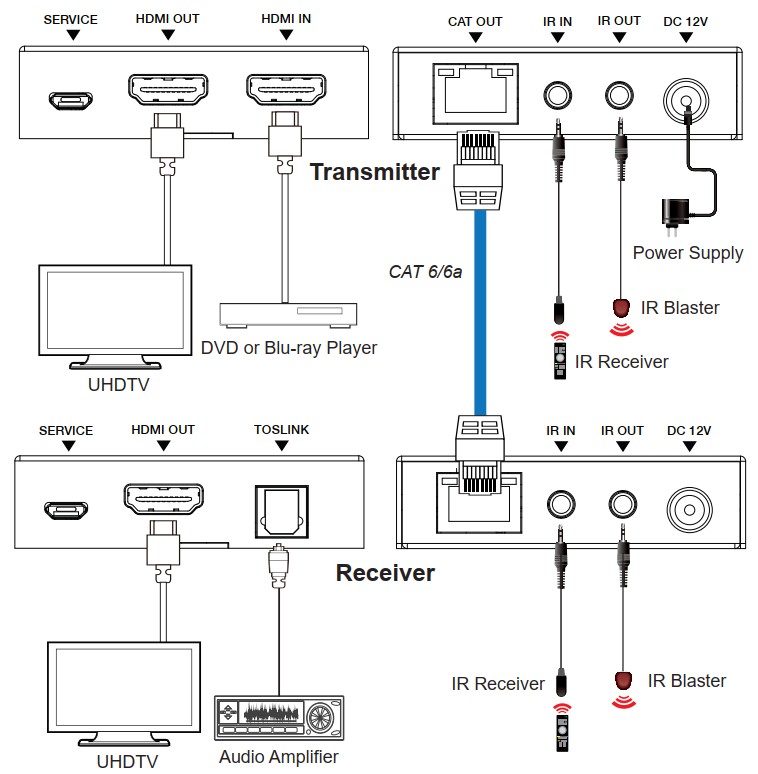 SERVICE HDMI OUT HDMI IN

CAT OUT IR IN IR OUT DC 12V

Transmitter

Power Supply

CAT 6/6a

IR Blaster

IR Receiver

DVD or Blu-ray Player

UHDTV

SERVICE HDMI OUT TOSLINK

IR IN IR OUT DC 12V

Receiver

IR Receiver

IR Blaster

UHDTV

Audio Amplifier