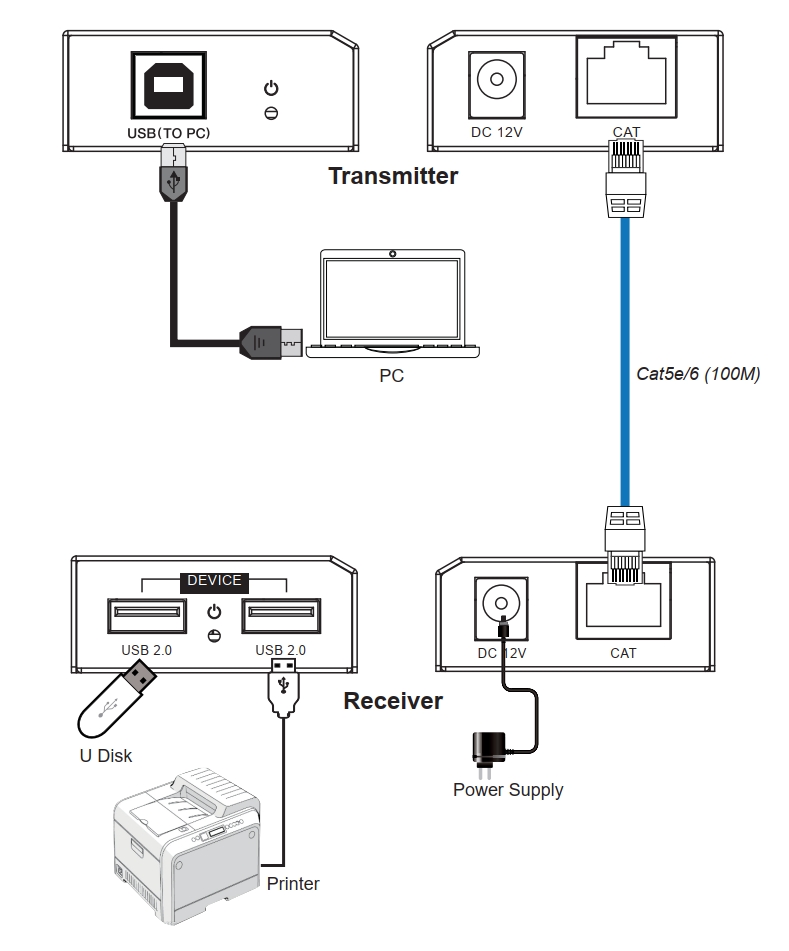 USB(TO PC)

DC 12V

CAT

Transmitter

PC

Cat5e/6 (100M)

DEVICE

USB 2.0

USB 2.0

DC 12V

CAT

Receiver

U Disk

Power Supply

Printer